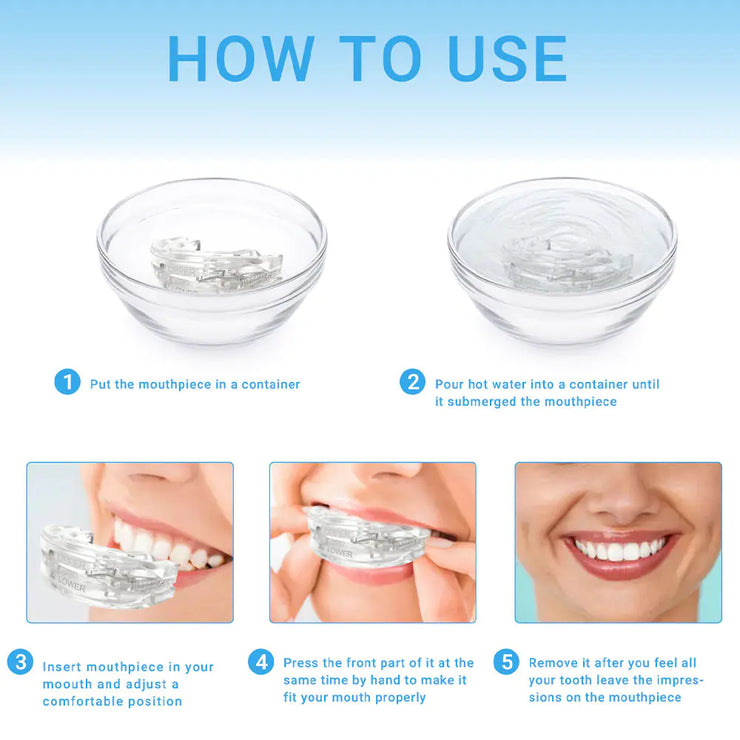 HOW TO USE

UPPER
LOWER

1 Put the mouthpiece in a container

2 Pour hot water into a container until it submerged the mouthpiece

UPPER
LOWER

UPPER
LOWER

3 Insert mouthpiece in your moouth and adjust a comfortable position

4 Press the front part of it at the same time by hand to make it fit your mouth properly

5 Remove it after you feel all your tooth leave the impressions on the mouthpiece